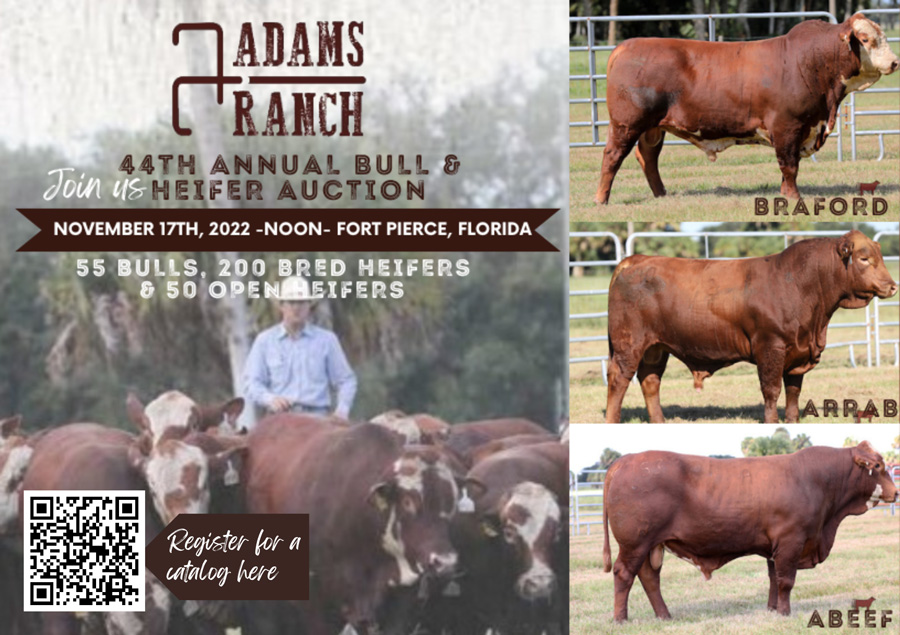 ADAMS RANCH

Join us 44TH ANNUAL BULL & HEIFER AUCTION

NOVEMBER 17TH, 2022 -NOON- FORT PIERCE, FLORIDA

55 BULLS, 200 BRED HEIFERS & 50 OPEN HEIFERS

Register for a catalog here

BRAFORD

ARRAB

ABEEF